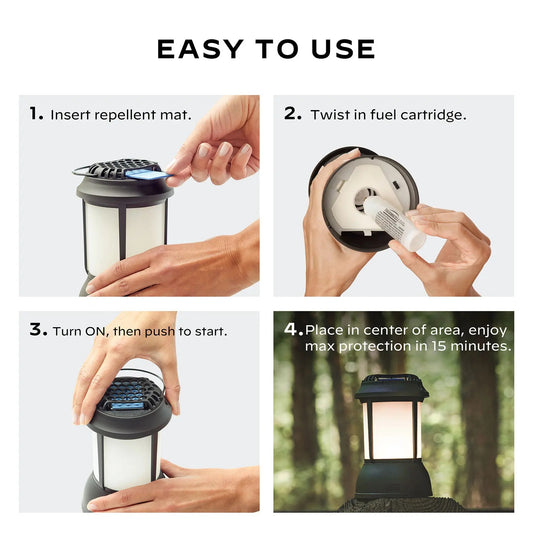 EASY TO USE

1. Insert repellent mat.

2. Twist in fuel cartridge.

3. Turn ON, then push to start.

4. Place in center of area, enjoy max protection in 15 minutes.