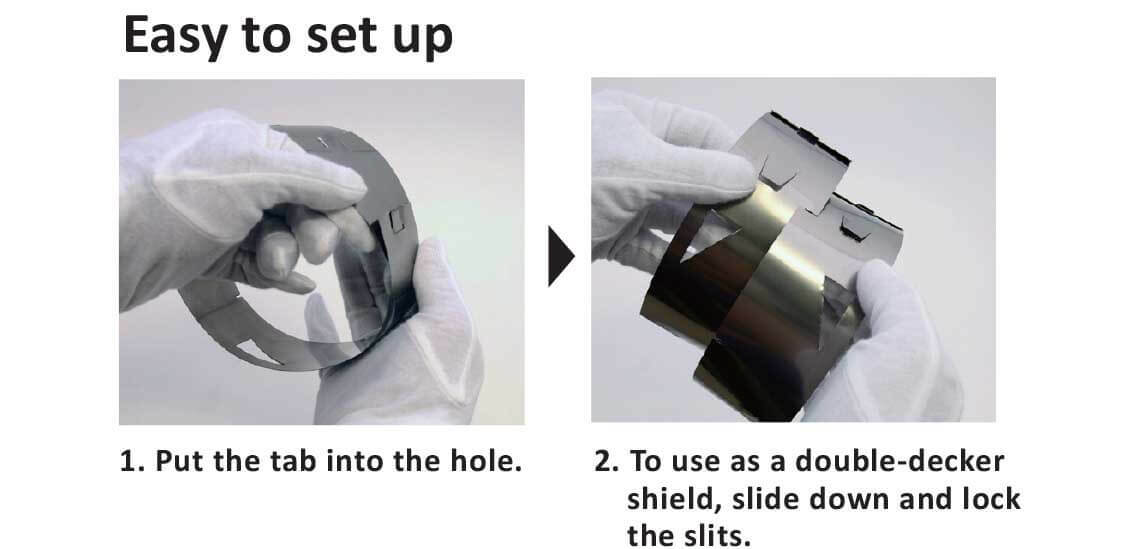 Easy to set up

1. Put the tab into the hole.

2. To use as a double-decker shield, slide down and lock the slits.