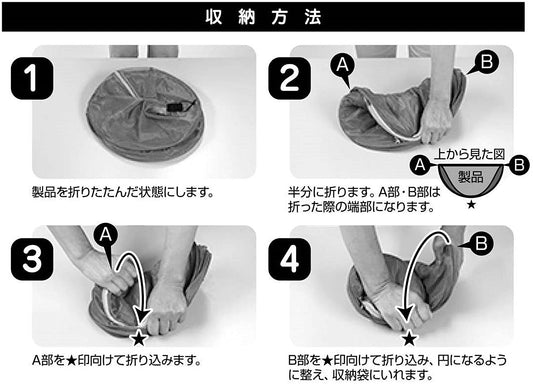 収納方法

1

製品を折りたたんだ状態にします。

2

A

B

上から見た図

A

製品

B

★

半分に折ります。A部・B部は折った際の端部になります。

3

A

★

A部を★印向けて折り込みます。

4

B

★

B部を★印向けて折り込み、円になるように整え、収納袋にいれます。