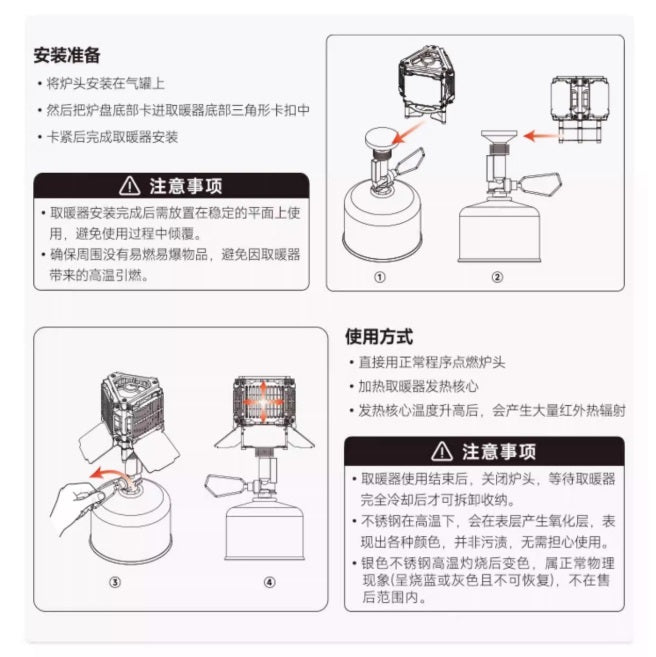 安装准备

• 将炉头安装在气罐上

• 然后把炉盘底部卡进取暖器底部三角形卡扣中

• 卡紧后完成取暖器安装

⚠ 注意事项

• 取暖器安装完成后需放置在稳定的平面上使用，避免使用过程中倾覆。

• 确保周围没有易燃易爆物品，避免因取暖器带来的高温引燃。

①

②

③

④

使用方式

• 直接用正常程序点燃炉头

• 加热取暖器发热核心

• 发热核心温度升高后，会产生大量红外热辐射

⚠ 注意事项

• 取暖器使用结束后，关闭炉头，等待取暖器完全冷却后才可拆卸收纳。

• 不锈钢在高温下，会在表层产生氧化层，表现出各种颜色，并非污渍，无需担心使用。

• 银色不锈钢高温灼烧后变色，属正常物理现象(呈烧蓝或灰色且不可恢复)，不在售后范围内。